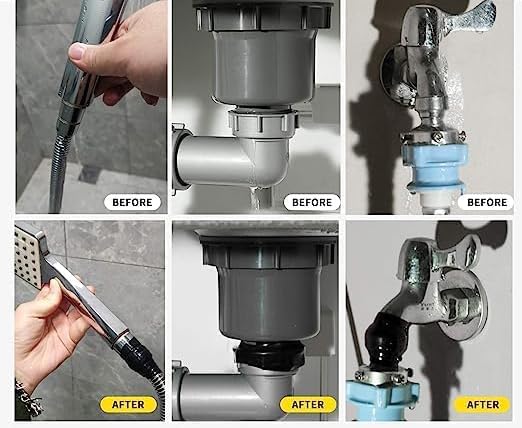 BEFORE

BEFORE

BEFORE

AFTER

AFTER

AFTER